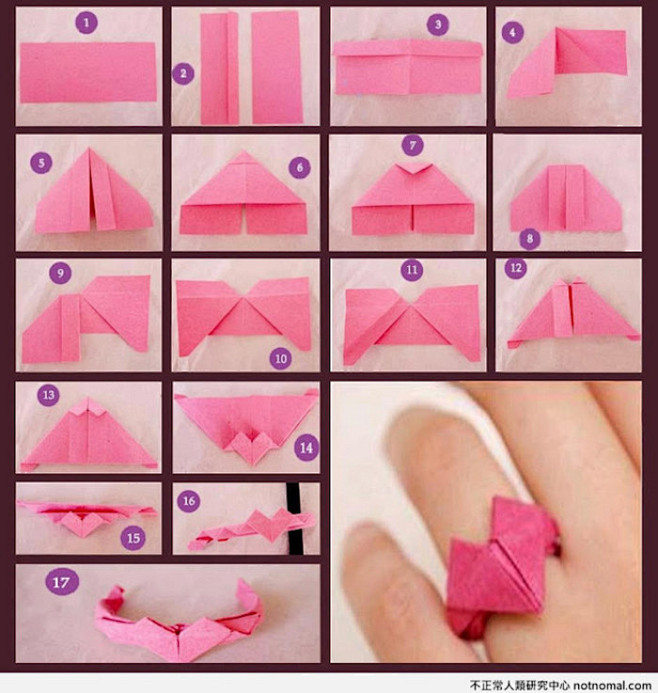 1
2
3
4
5
6
7
8
9
10
11
12
13
14
15
16
17
不正常人類研究中心 notnomal.com