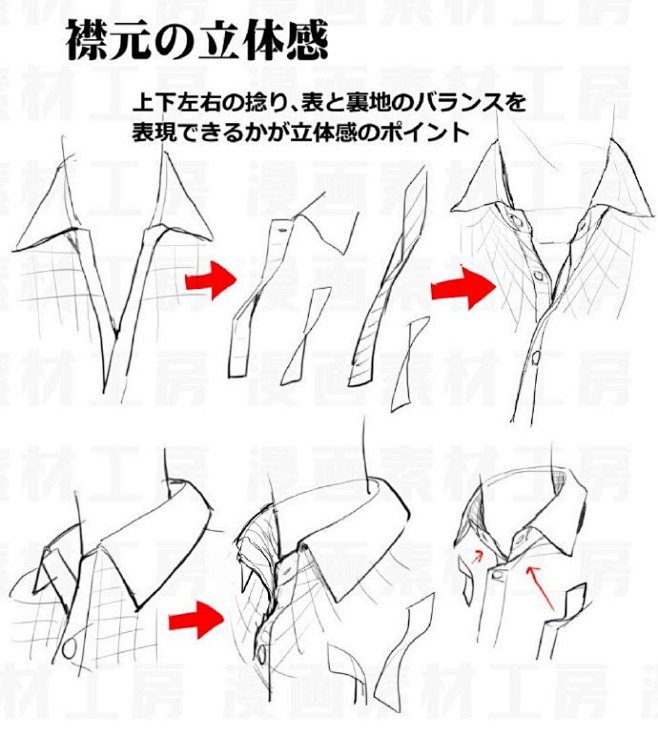 襟元の立体感

上下左右の捻り、表と裏地のバランスを表現できるかが立体感のポイント

漫画素材工房