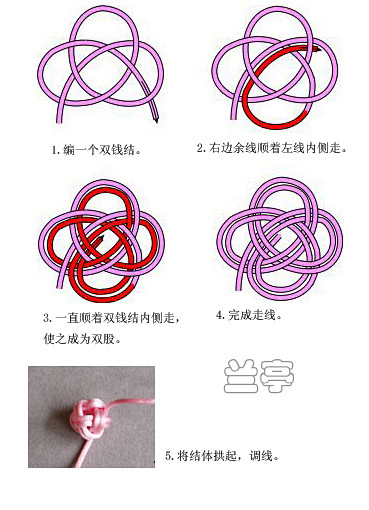 1. 编一个双钱结。

2. 右边余线顺着左线内侧走。

3. 一直顺着双钱结内侧走，使之成为双股。

4. 完成走线。

兰亭

5. 将结体拱起，调线。