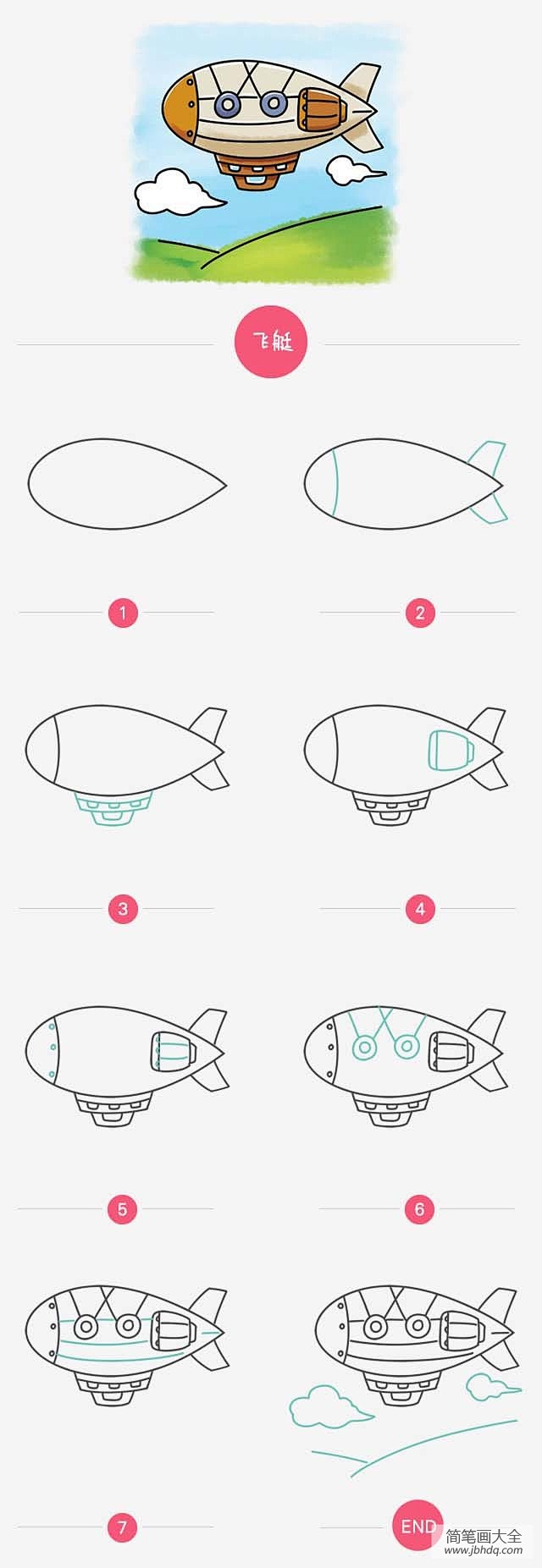 飞艇

1

2

3

4

5

6

7

END

简笔画大全
www.jbhdq.com