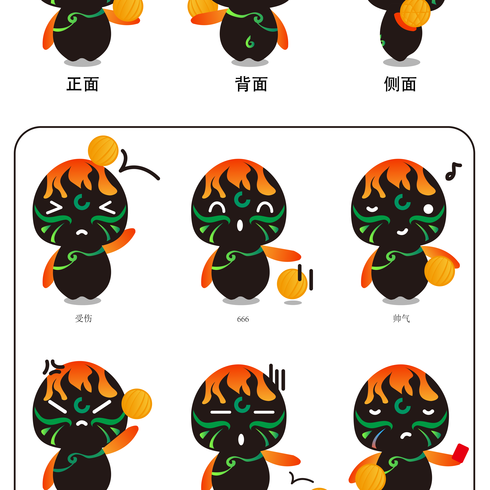 正面　背面　侧面

受伤　666　帅气