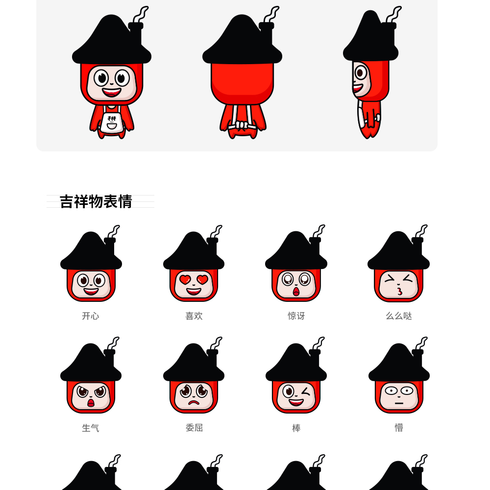 吉祥物表情

开心

喜欢

惊讶

么么哒

生气

委屈

棒

懵