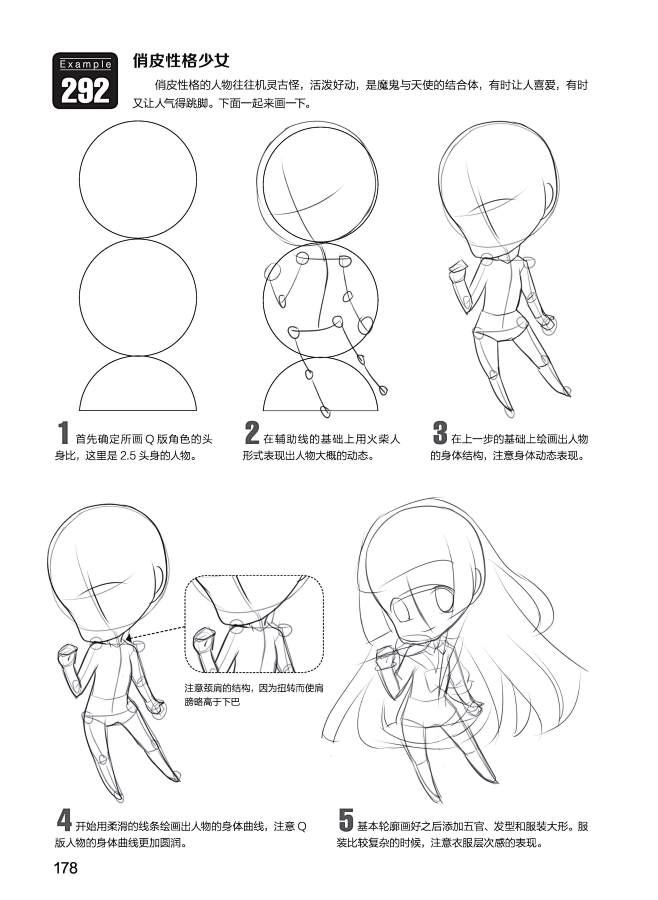 Example
292
俏皮性格少女

俏皮性格的人物往往机灵古怪，活泼好动，是魔鬼与天使的结合体，有时让人喜爱，有时又让人气得跳脚。下面一起来画一下。

1 首先确定所画 Q 版角色的头身比，这里是 2.5 头身的人物。

2 在辅助线的基础上用火柴人形式表现出人物大概的动态。

3 在上一步的基础上绘画出人物的身体结构，注意身体动态表现。

注意颈肩的结构，因为扭转而使肩膀略高于下巴

4 开始用柔润的线条绘画出人物的身体曲线，注意 Q 版人物的身体曲线更加圆润。

5 基本轮廓画好之后添加五官、发型和服装大形。服装比较复杂的时候，注意衣服层次感的表现。

178