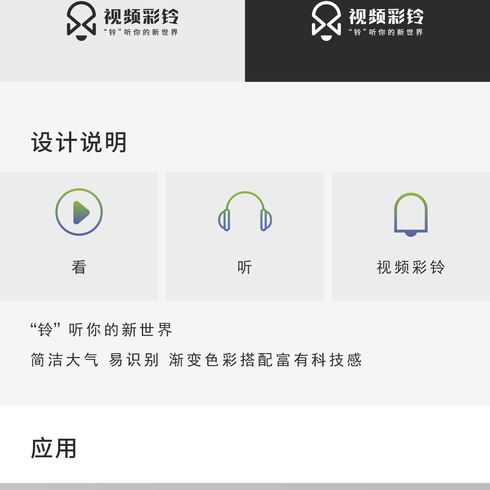 视频彩铃
“铃”听你的新世界

视频彩铃
“铃”听你的新世界

设计说明

看

听

视频彩铃

“铃”听你的新世界

简洁大气 易识别 渐变色彩搭配富有科技感

应用