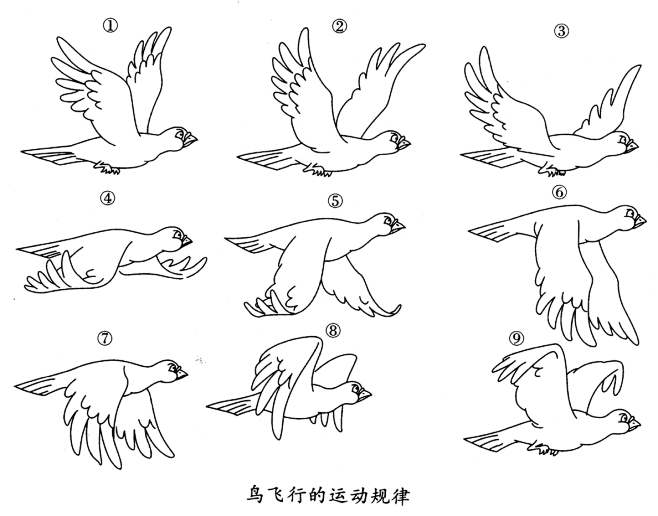 ①
②
③
④
⑤
⑥
⑦
⑧
⑨
鸟飞行的运动规律